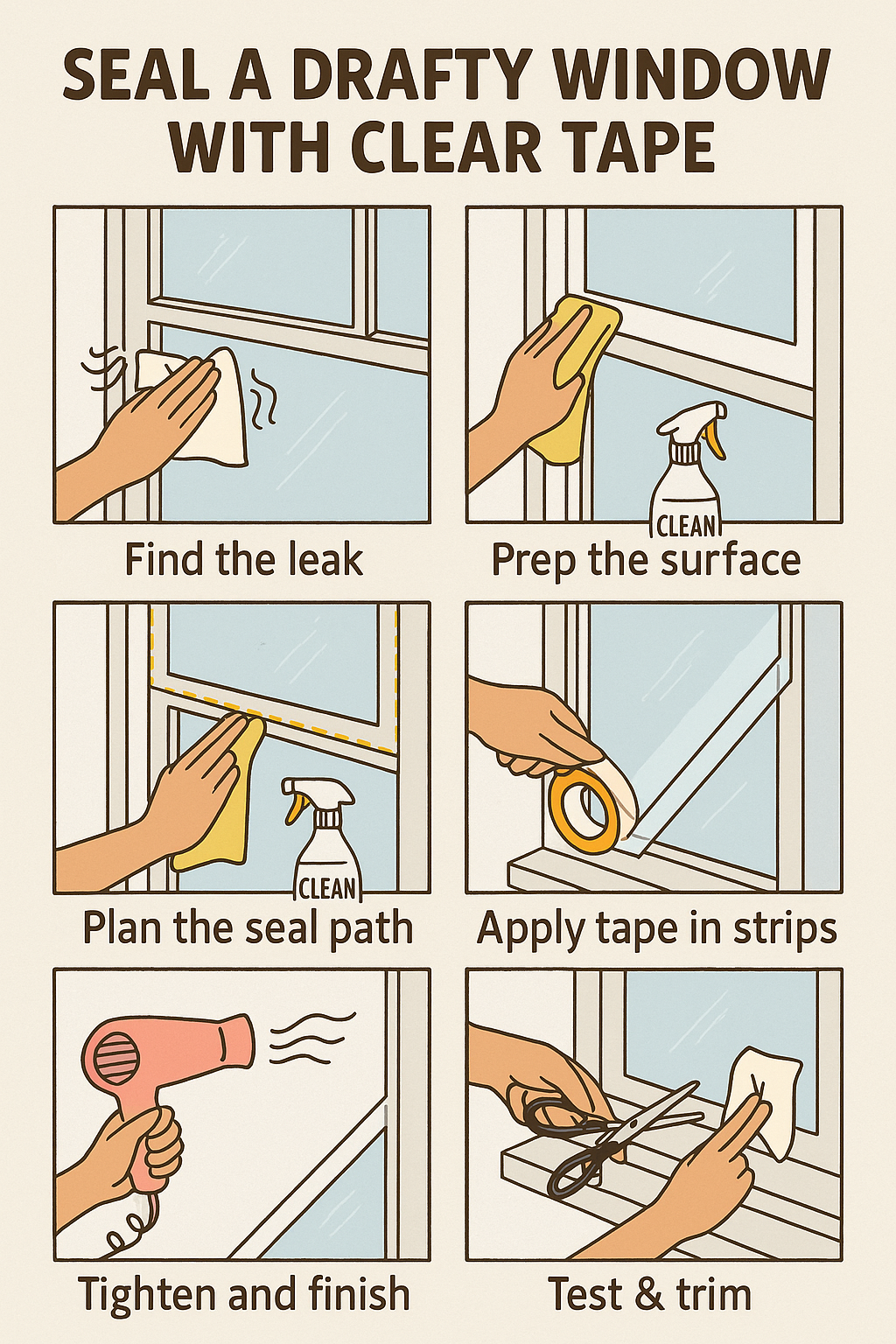 SEAL A DRAFTY WINDOW WITH CLEAR TAPE

Find the leak

CLEAN

Prep the surface

CLEAN

Plan the seal path

Apply tape in strips

Tighten and finish

Test & trim